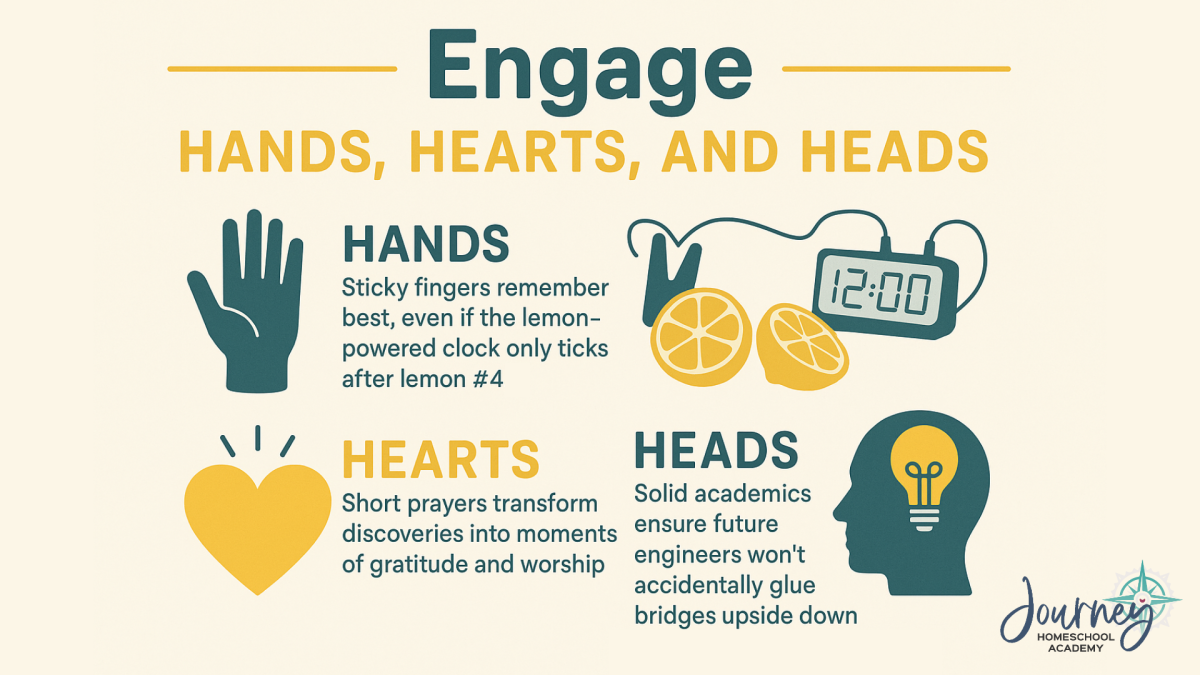 Engage

HANDS, HEARTS, AND HEADS

HANDS

Sticky fingers remember best, even if the lemon-powered clock only ticks after lemon #4

12:00

HEARTS

Short prayers transform discoveries into moments of gratitude and worship

HEADS

Solid academics ensure future engineers won't accidentally glue bridges upside down

Journey
HOMESCHOOL ACADEMY