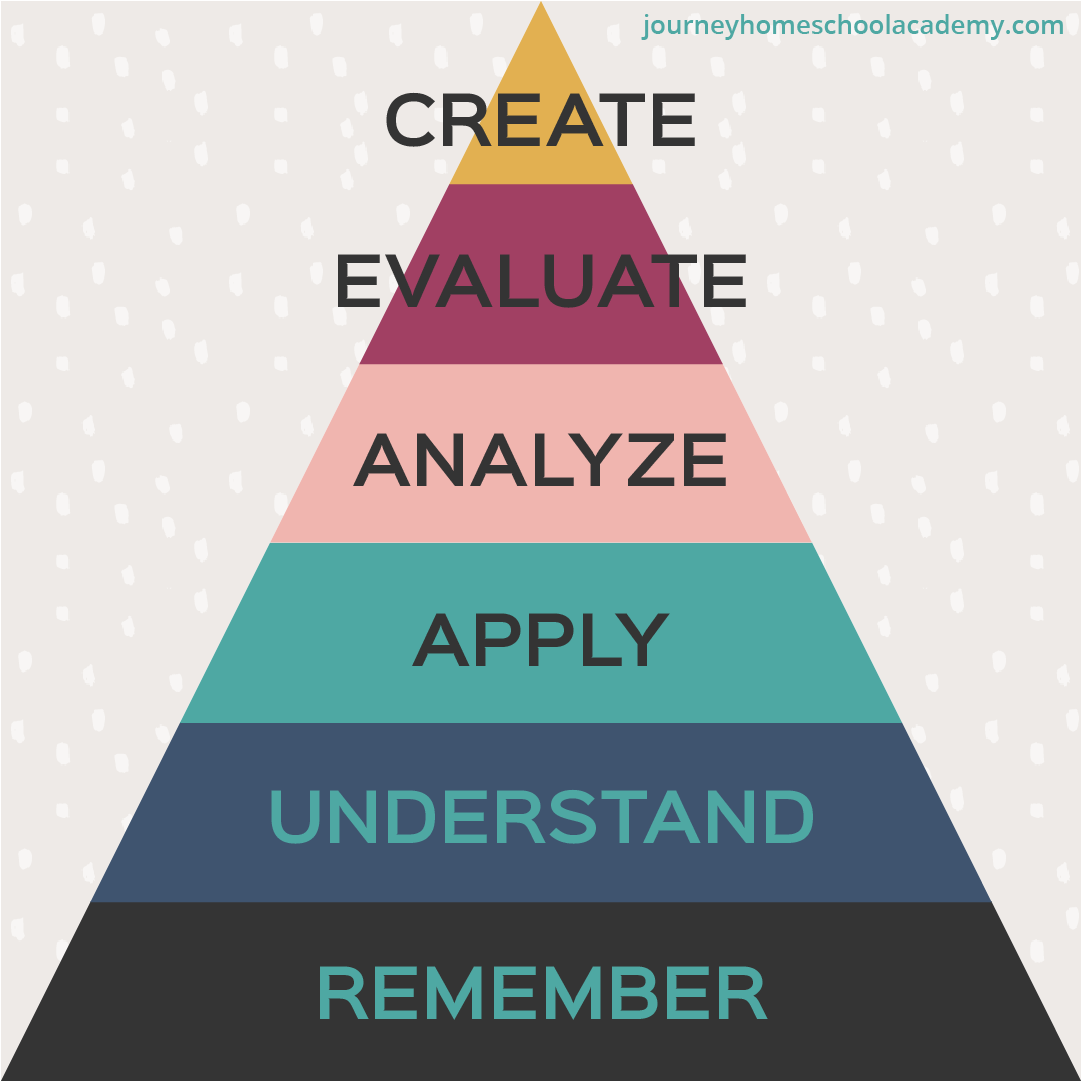 journeyhomeschoolacademy.com

CREATE

EVALUATE

ANALYZE

APPLY

UNDERSTAND

REMEMBER